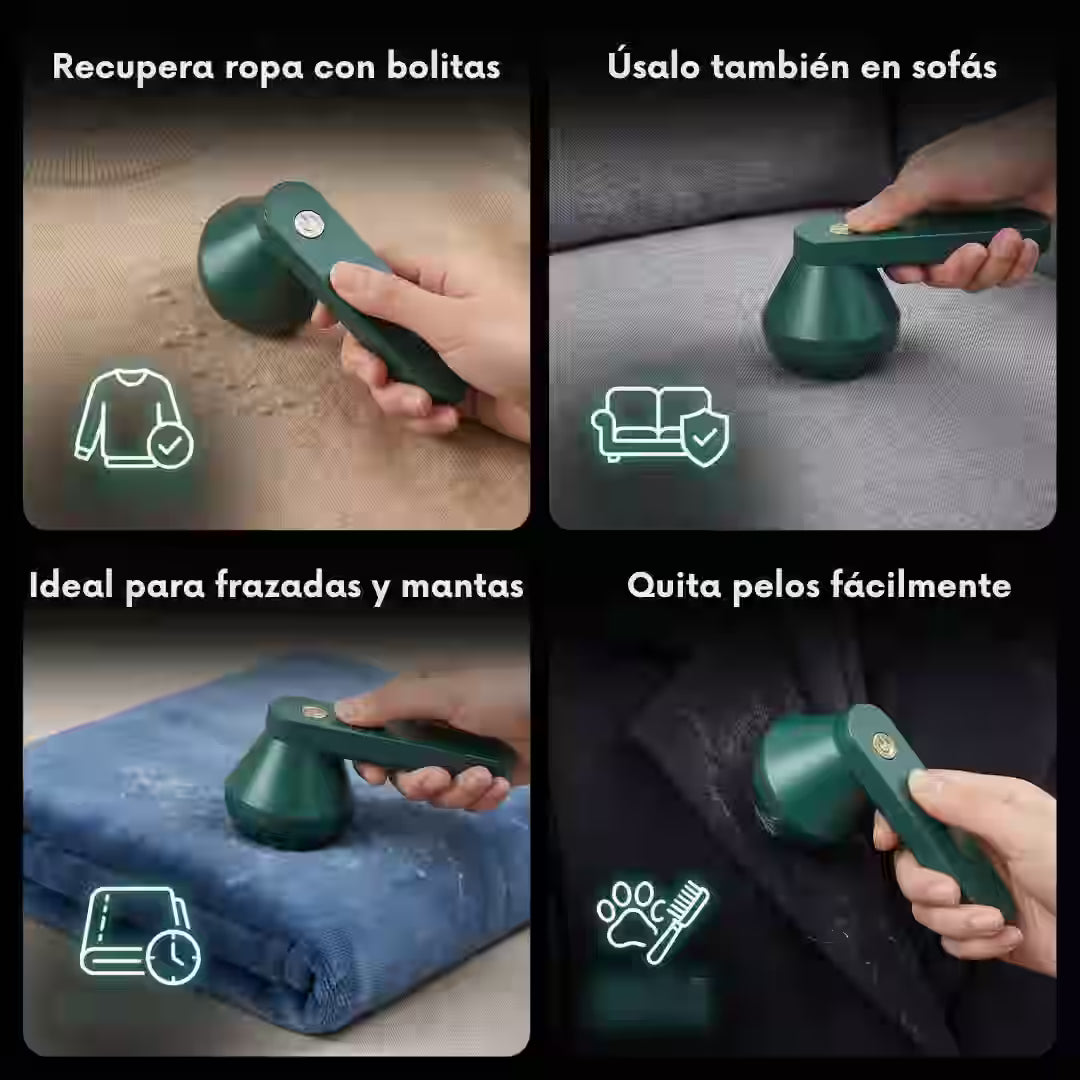 Recupera ropa con bolitas

Úsalo también en sofás

Ideal para frazadas y mantas

Quita pelos fácilmente