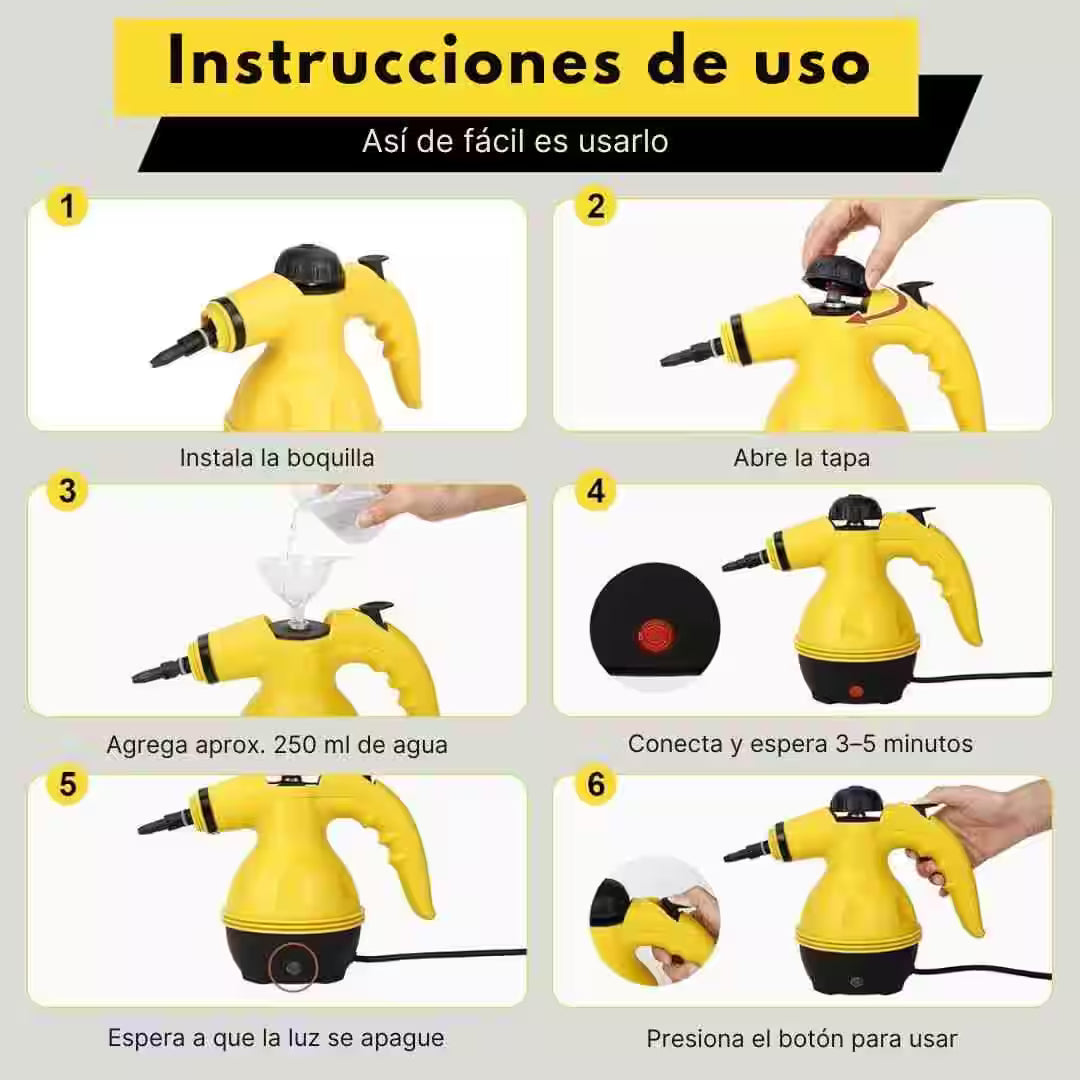 Instrucciones de uso

Así de fácil es usarlo

1

Instala la boquilla

2

Abre la tapa

3

Agrega aprox. 250 ml de agua

4

Conecta y espera 3–5 minutos

5

Espera a que la luz se apague

6

Presiona el botón para usar